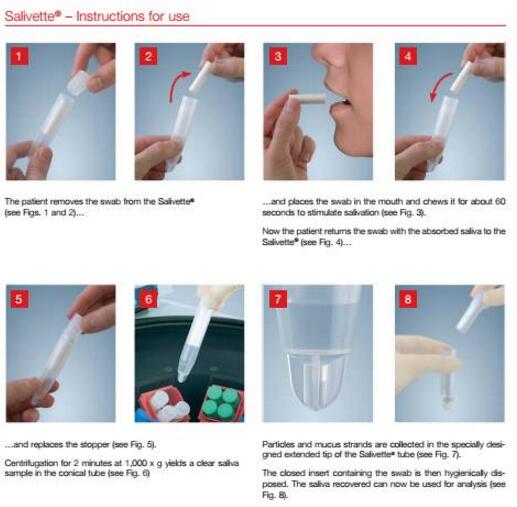 Salivette® – Instructions for use

1

2

3

4

The patient removes the swab from the Salivette® (see Figs. 1 and 2)...

...and places the swab in the mouth and chews it for about 60 seconds to stimulate salivation (see Fig. 3).

Now the patient returns the swab with the absorbed saliva to the Salivette® (see Fig. 4)...

5

6

7

8

...and replaces the stopper (see Fig. 5).

Centrifugation for 2 minutes at 1,000 x g yields a clear saliva sample in the conical tube (see Fig. 6)

Particles and mucus strands are collected in the specially designed extended tip of the Salivette® tube (see Fig. 7).

The closed insert containing the swab is then hygienically disposed. The saliva recovered can now be used for analysis (see Fig. 8).